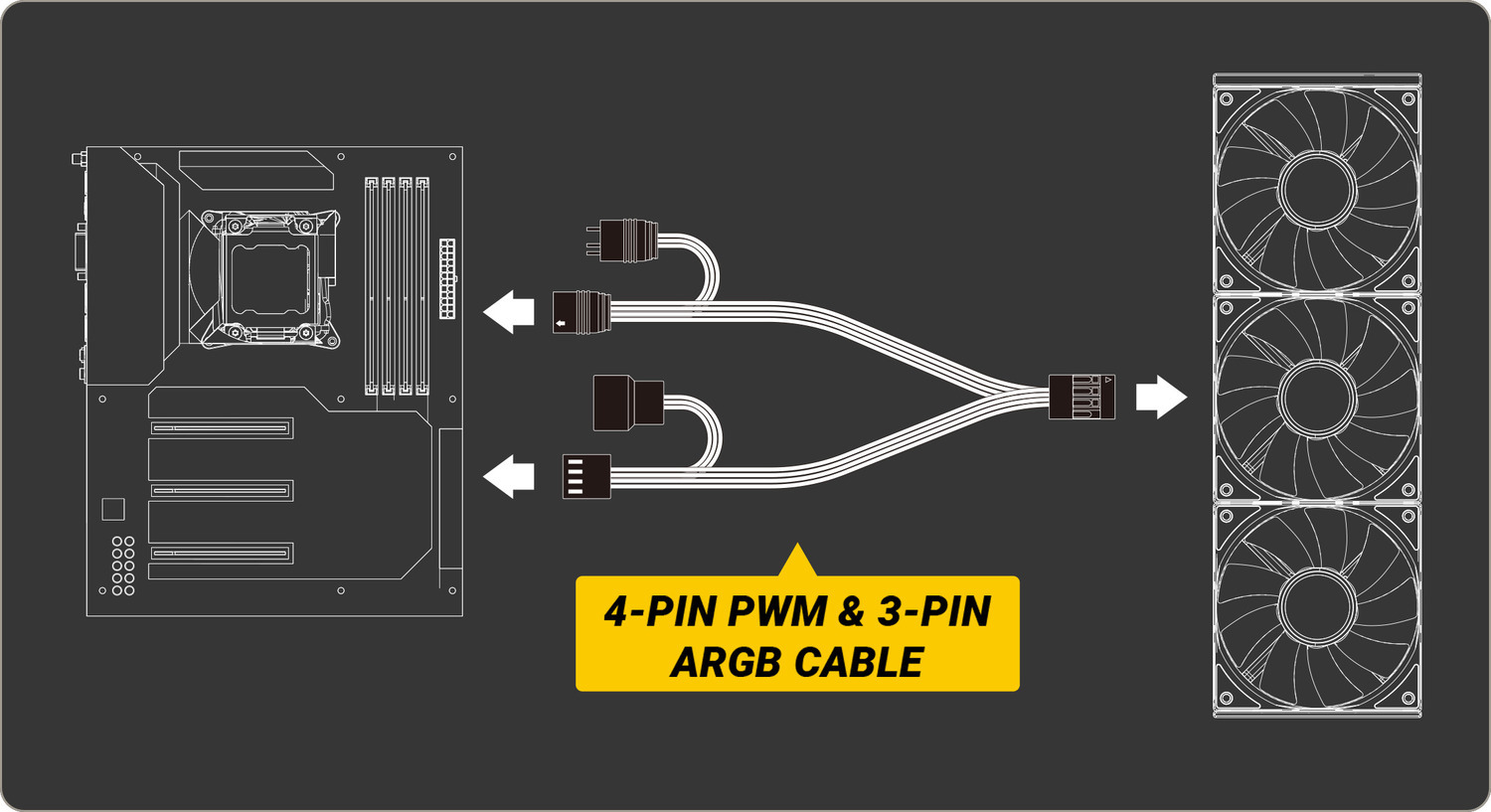 4-PIN PWM & 3-PIN ARGB CABLE